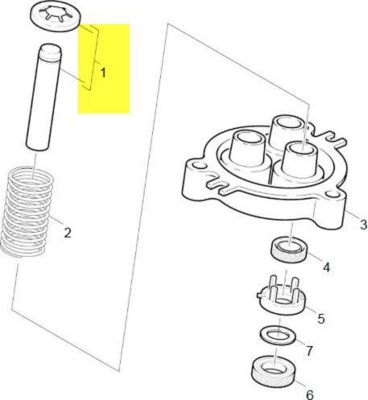 1
2
3
4
5
7
6