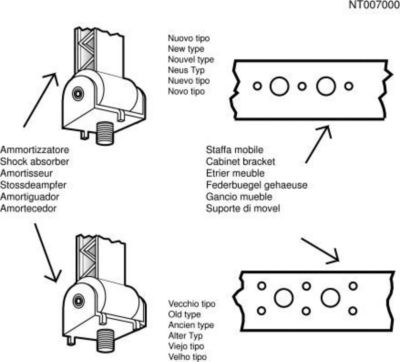 NT007000

Nuovo tipo
New type
Nouvel type
Neus Typ
Nuevo tipo
Novo tipo

Ammortizzatore
Shock absorber
Amortisseur
Stossdeampfer
Amortiguador
Amortecedor

Staffa mobile
Cabinet bracket
Etrier meuble
Federbuegel gehaeuse
Gancio mueble
Suporte di movel

Vecchio tipo
Old type
Ancien type
Alter Typ
Viejo tipo
Velho tipo