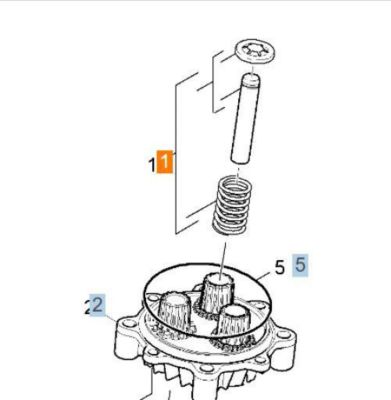 1 1

5 5

2 2