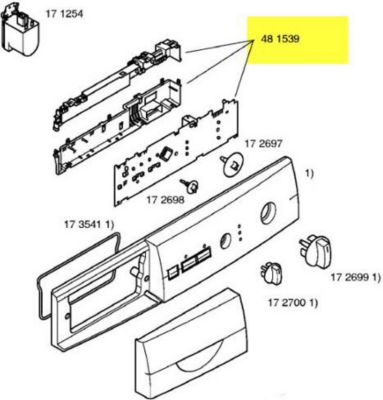 17 1254

48 1539

17 2697

1)

17 2698

17 3541 1)

17 2699 1)

17 2700 1)