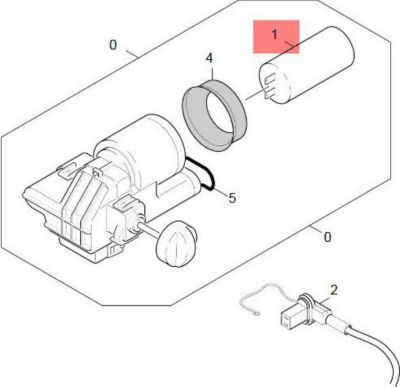 0
1
4
5
0
2