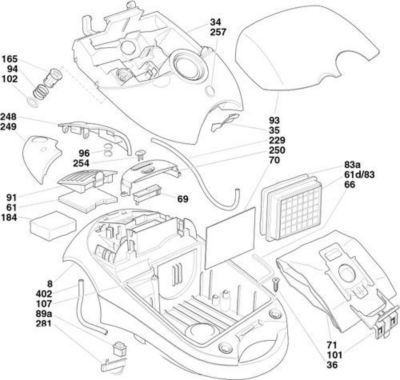 34
257
165
94
102
248
249
96
254
93
35
229
250
70
83a
61d/83
66
91
61
184
69
8
402
107
89a
281
71
101
36