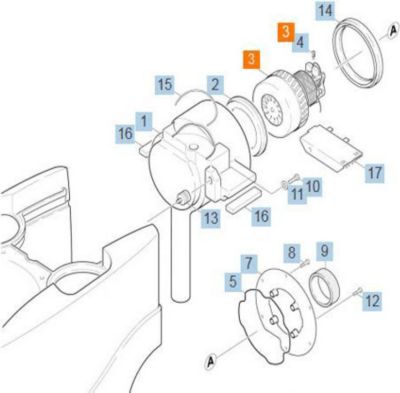 14
A
3
4
3
15
2
1
16
17
10
11
13
16
8
9
7
5
12
A